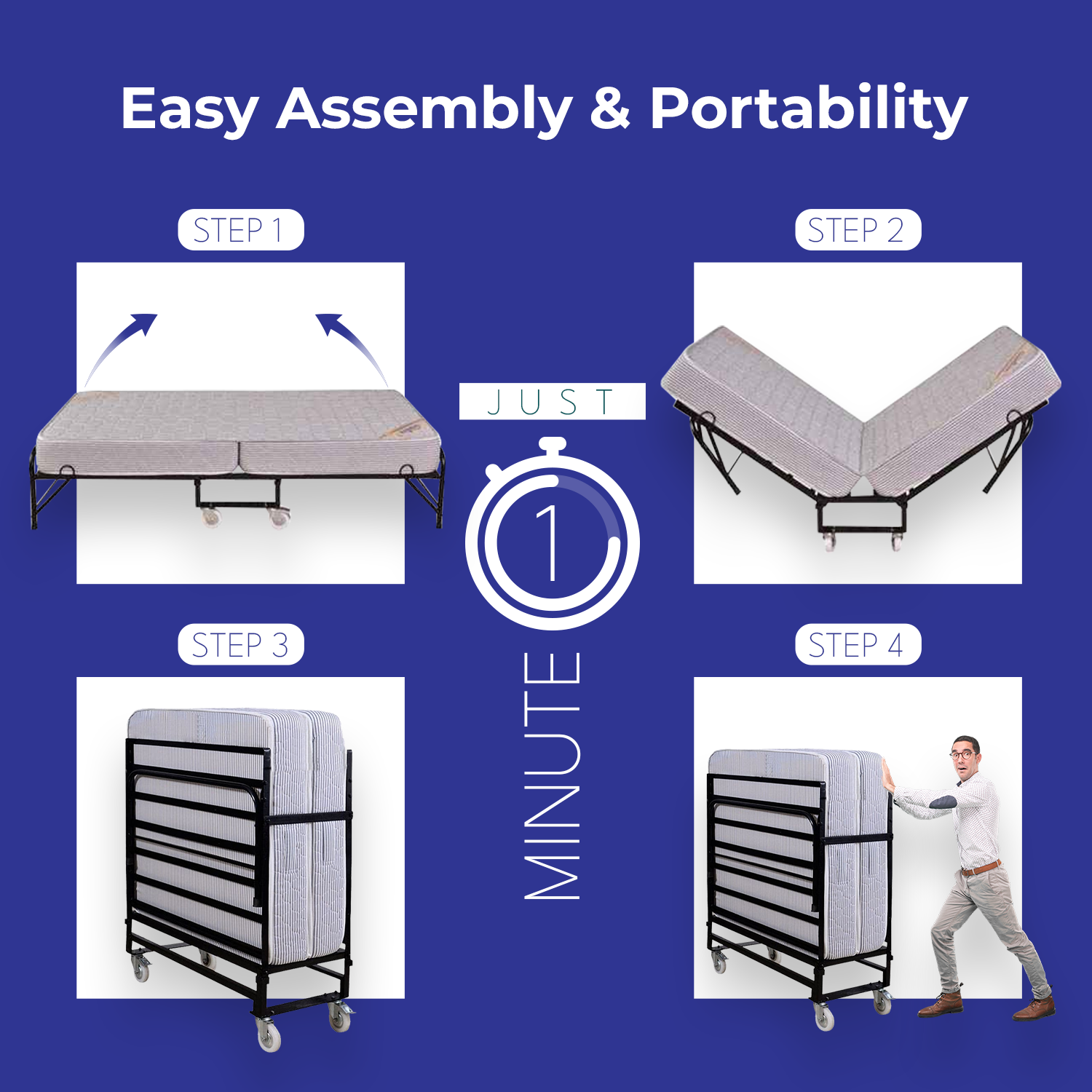 Easy Assembly & Portability

STEP 1

STEP 2

JUST

1

MINUTE

STEP 3

STEP 4