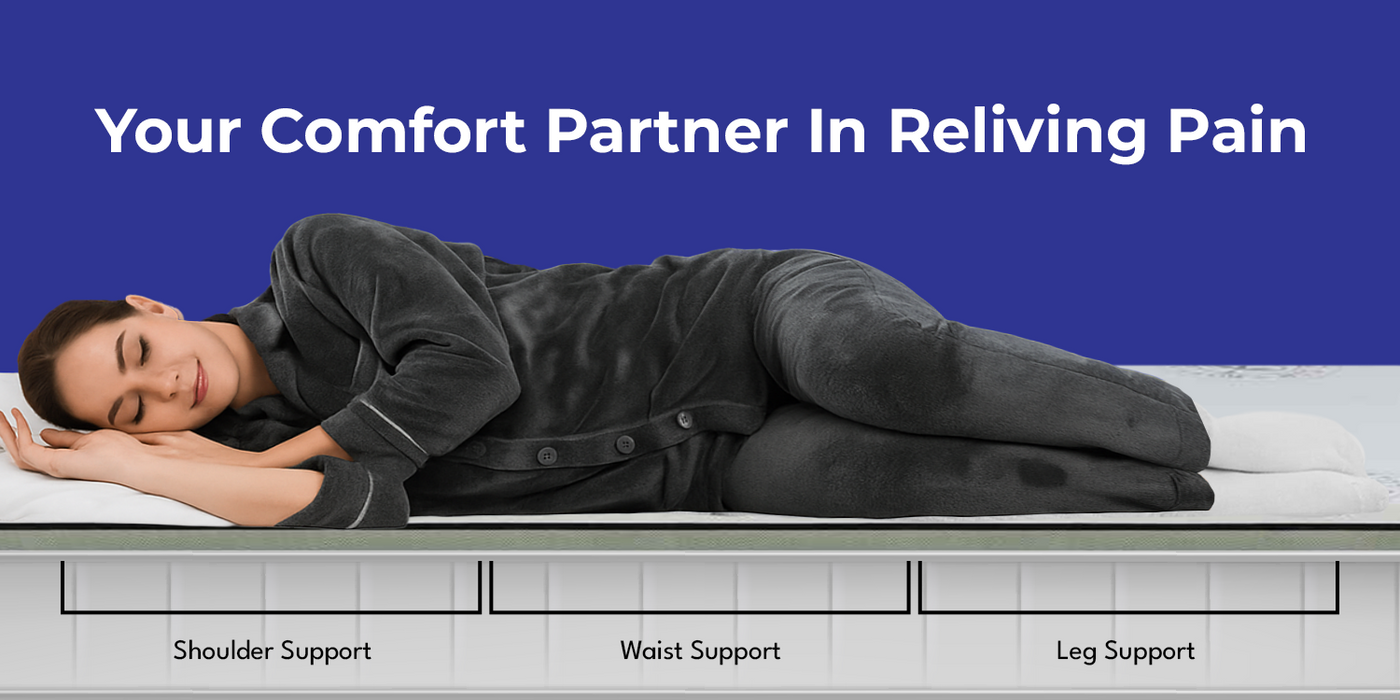 Your Comfort Partner In Reliving Pain

Shoulder Support

Waist Support

Leg Support